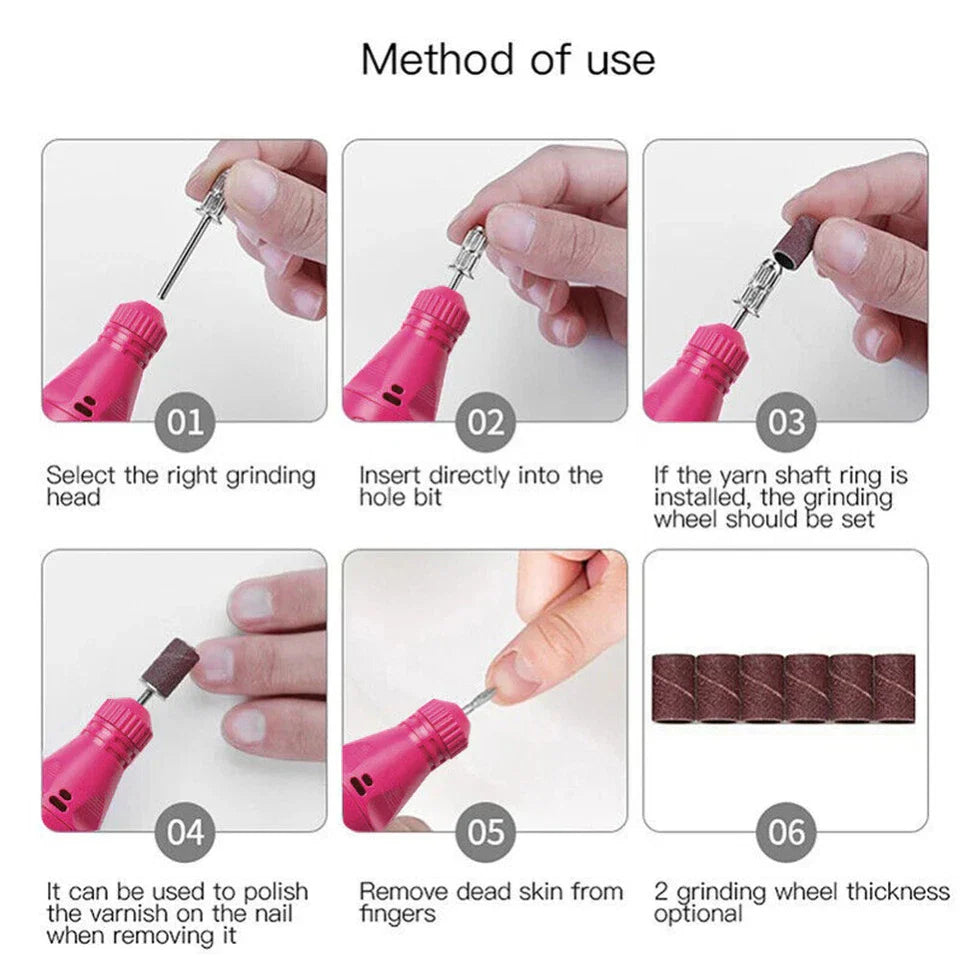 Method of use

01

Select the right grinding head

02

Insert directly into the hole bit

03

If the yarn shaft ring is installed, the grinding wheel should be set

04

It can be used to polish the varnish on the nail when removing it

05

Remove dead skin from fingers

06

2 grinding wheel thickness optional