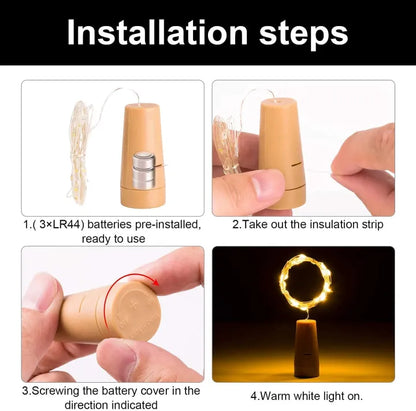 Installation steps

1.( 3×LR44) batteries pre-installed, ready to use

2.Take out the insulation strip

3.Screwing the battery cover in the direction indicated

4.Warm white light on.