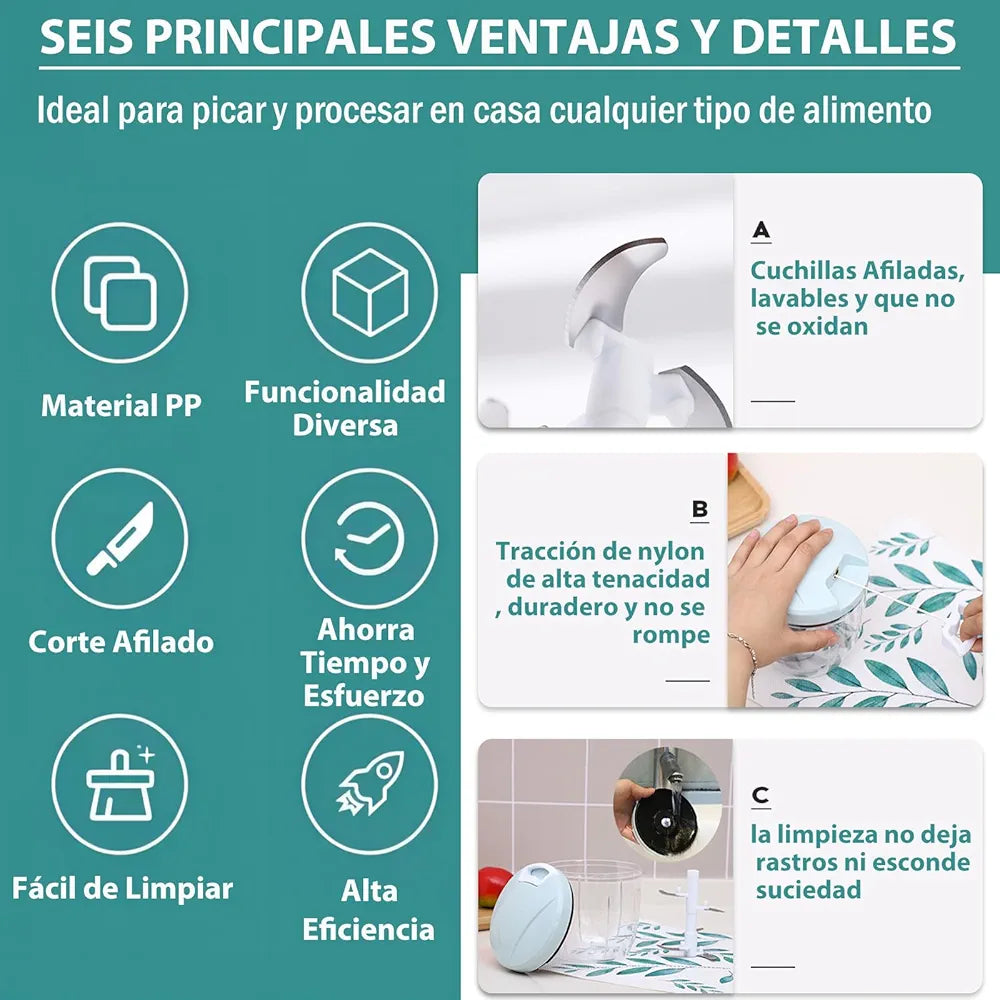 SEIS PRINCIPALES VENTAJAS Y DETALLES

Ideal para picar y procesar en casa cualquier tipo de alimento

Material PP

Funcionalidad Diversa

Corte Afilado

Ahorra Tiempo y Esfuerzo

Fácil de Limpiar

Alta Eficiencia

A

Cuchillas Afiladas, lavables y que no se oxidan

B

Tracción de nylon de alta tenacidad , duradero y no se rompe

C

la limpieza no deja rastros ni esconde suciedad