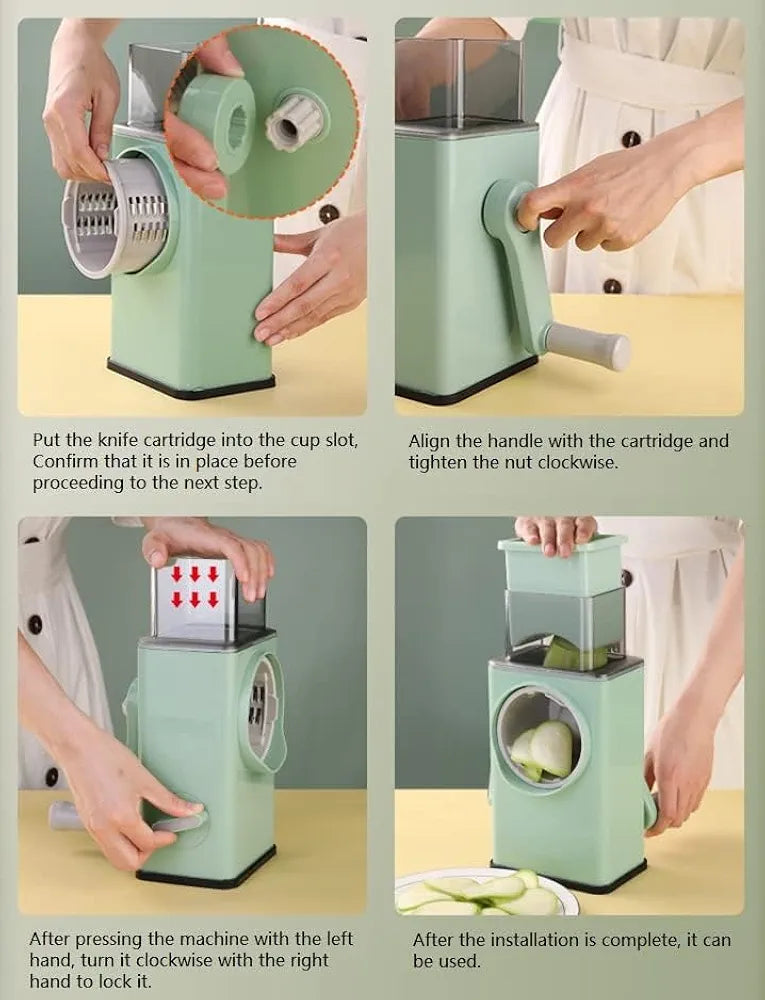 Put the knife cartridge into the cup slot, Confirm that it is in place before proceeding to the next step.

Align the handle with the cartridge and tighten the nut clockwise.

After pressing the machine with the left hand, turn it clockwise with the right hand to lock it.

After the installation is complete, it can be used.